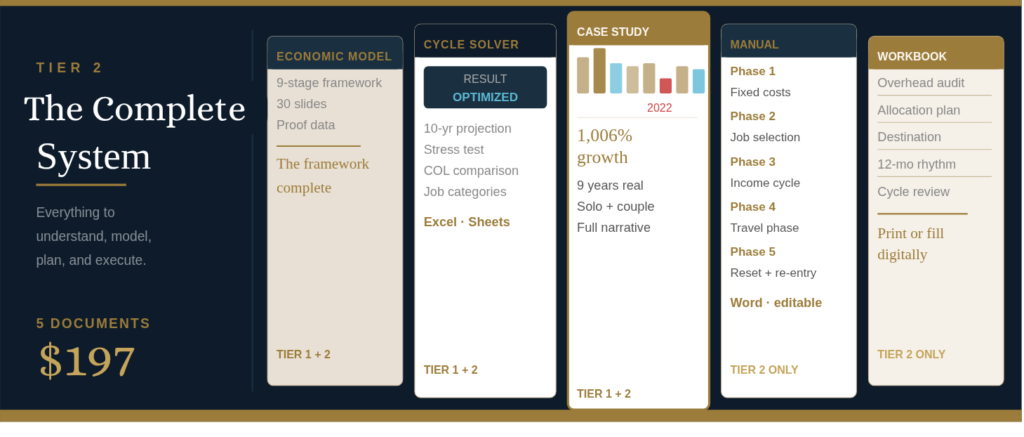 TIER 2

The Complete System

Everything to understand, model, plan, and execute.

5 DOCUMENTS

$197

ECONOMIC MODEL

9-stage framework
30 slides
Proof data

The framework complete

TIER 1 + 2

CYCLE SOLVER

RESULT
OPTIMIZED

10-yr projection
Stress test
COL comparison
Job categories

Excel · Sheets

TIER 1 + 2

CASE STUDY

2022

1,006% growth

9 years real
Solo + couple
Full narrative

TIER 1 + 2

MANUAL

Phase 1
Fixed costs

Phase 2
Job selection

Phase 3
Income cycle

Phase 4
Travel phase

Phase 5
Reset + re-entry

Word · editable

TIER 2 ONLY

WORKBOOK

Overhead audit
Allocation plan
Destination
12-mo rhythm
Cycle review

Print or fill digitally

TIER 2 ONLY